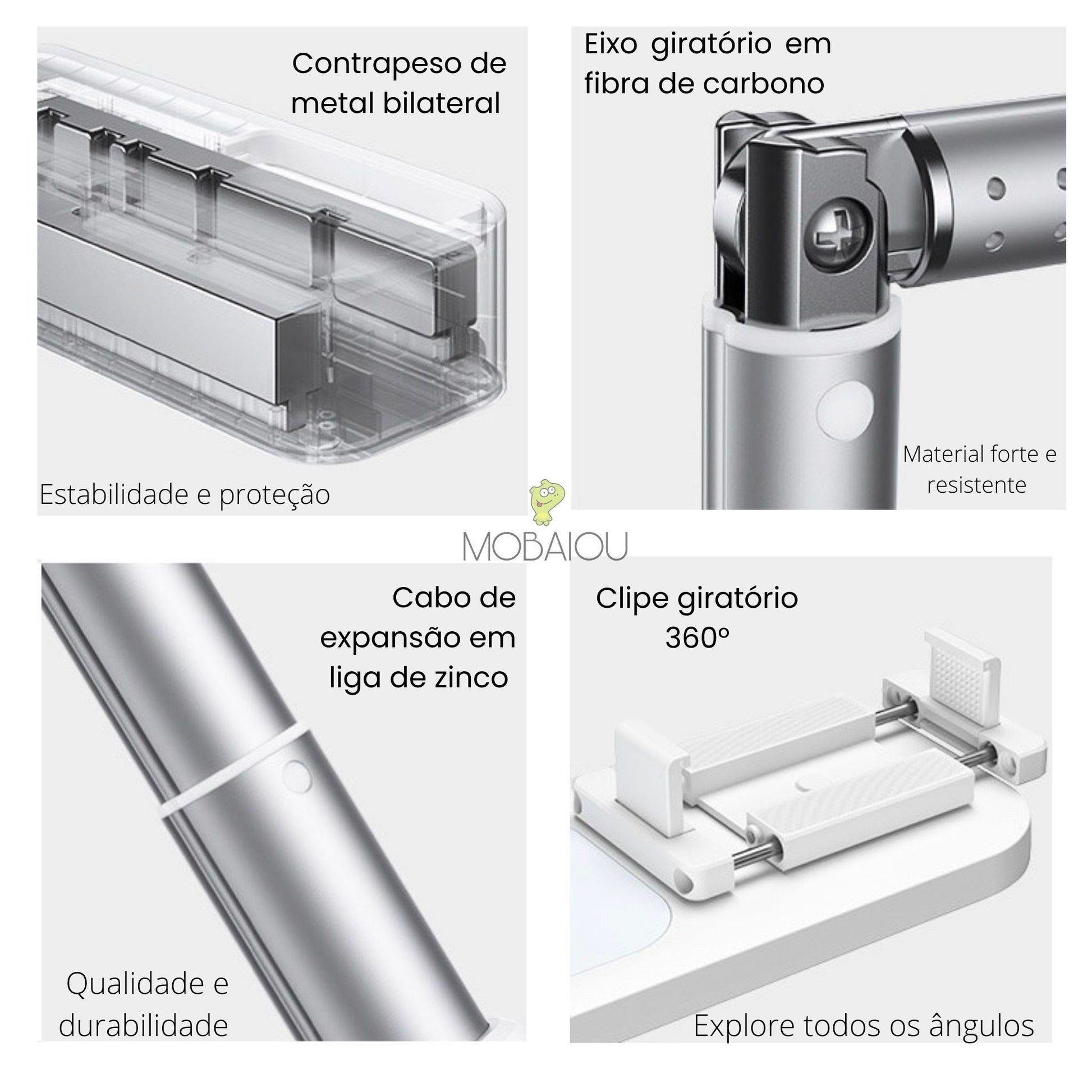 Contrapeso de metal bilateral

Estabilidade e proteção

Eixo giratório em fibra de carbono

Material forte e resistente

MOBAIOU

Cabo de expansão em liga de zinco

Qualidade e durabilidade

Clipe giratório 360º

Explore todos os ângulos