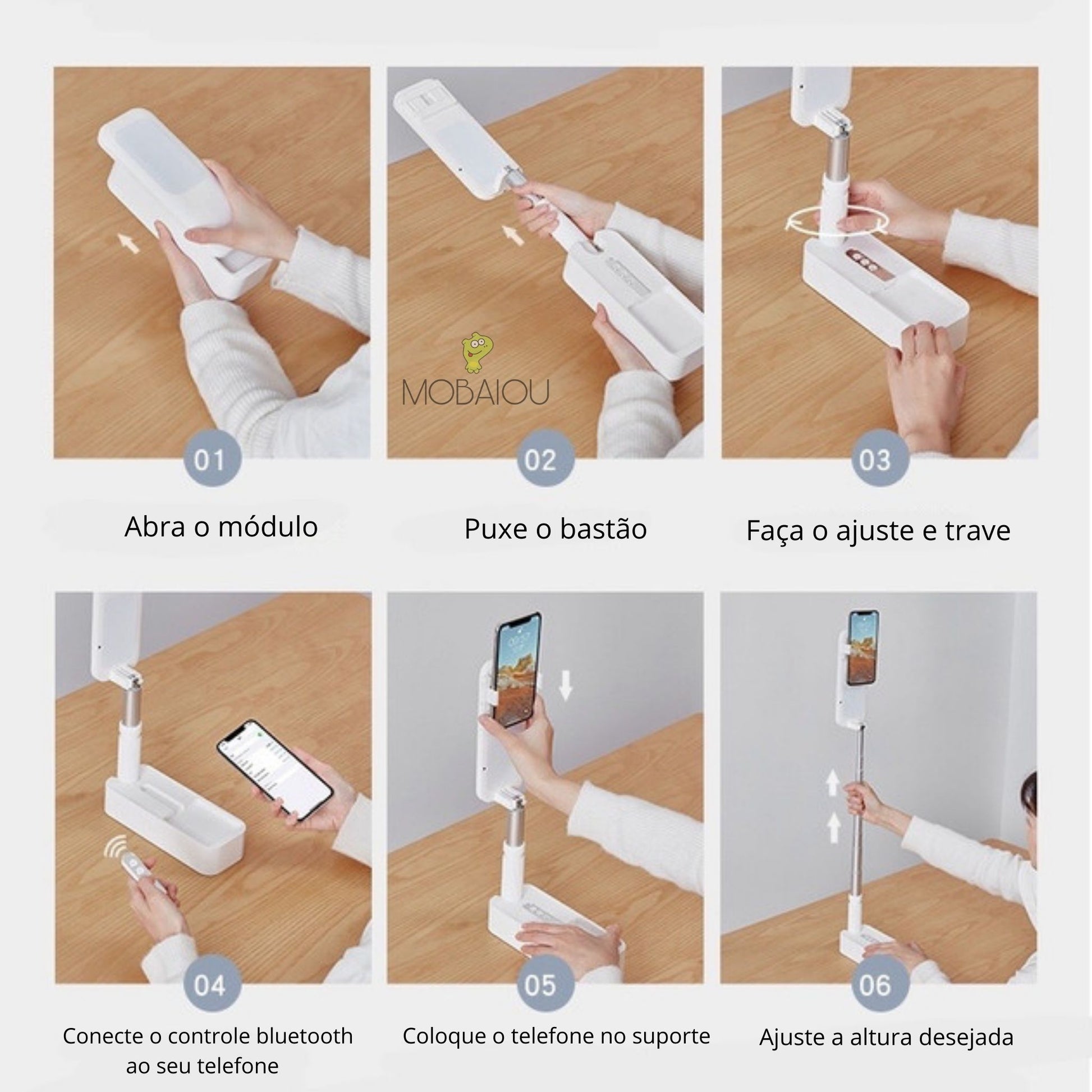 MOBAIOU

01

Abra o módulo

02

Puxe o bastão

03

Faça o ajuste e trave

04

Conecte o controle bluetooth ao seu telefone

05

Coloque o telefone no suporte

06

Ajuste a altura desejada